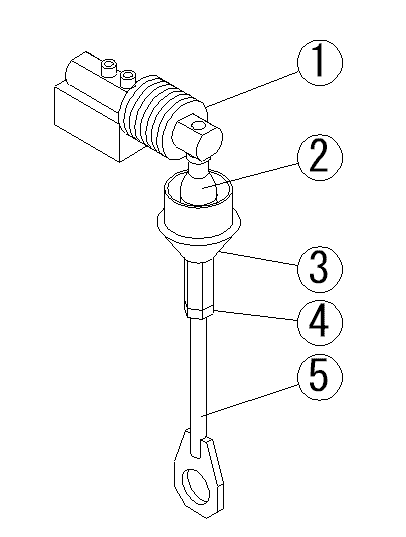 1
2
3
4
5