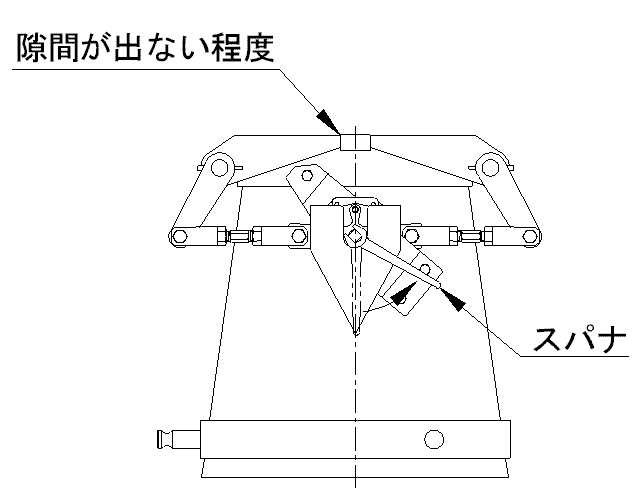 隙間が出ない程度

スパナ