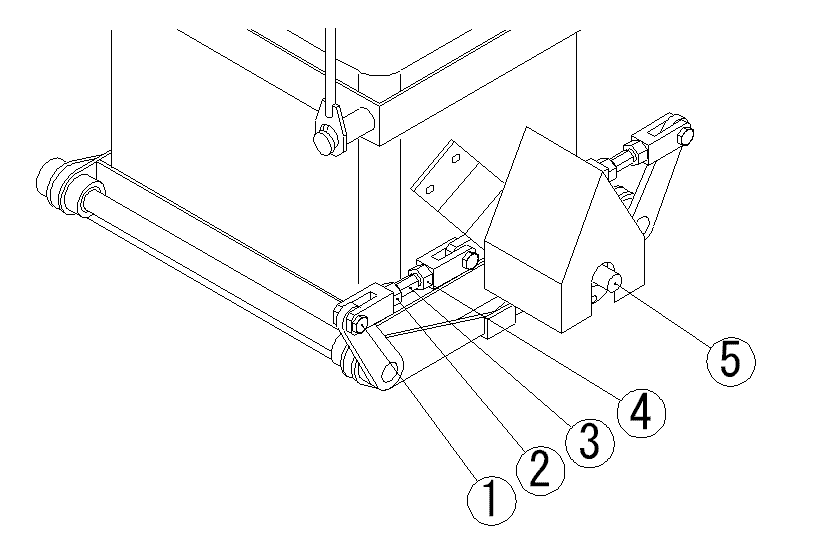 5
4
3
2
1