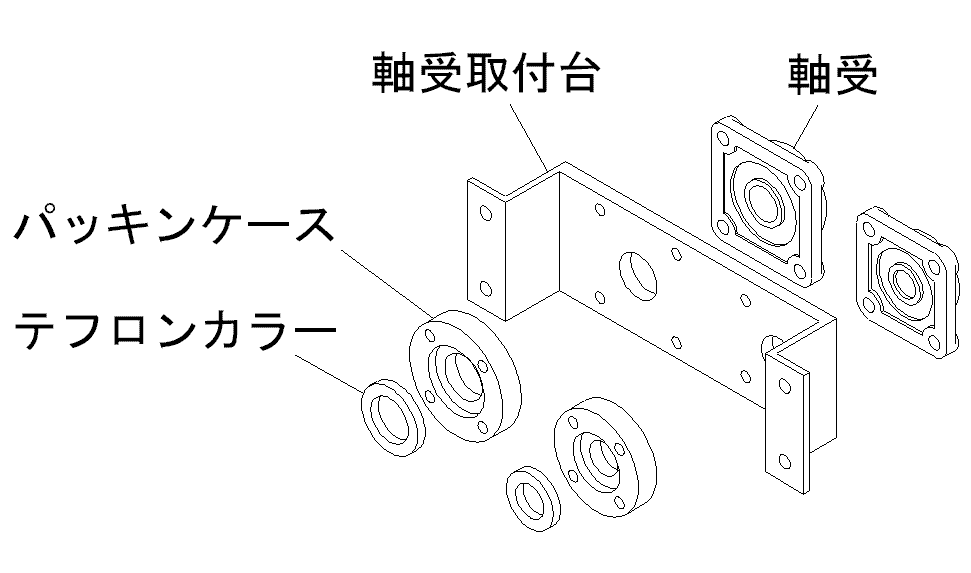 軸受取付台

軸受

パッキンケース

テフロンカラー