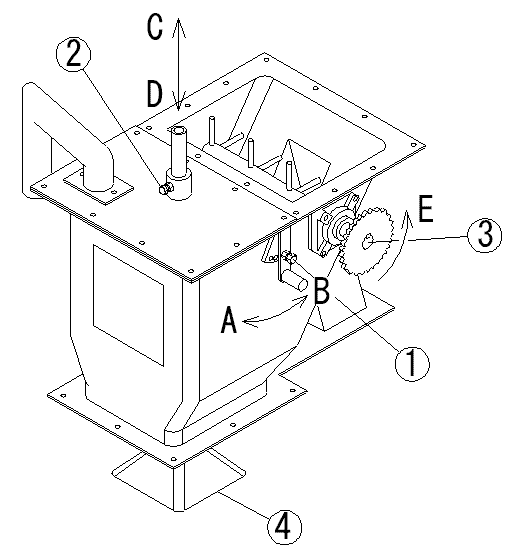 C
2
D
E
3
B
A
1
4