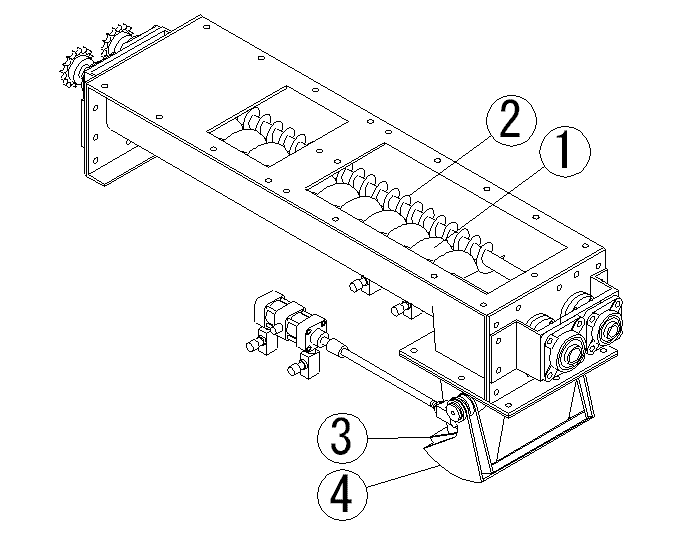 2
1
3
4