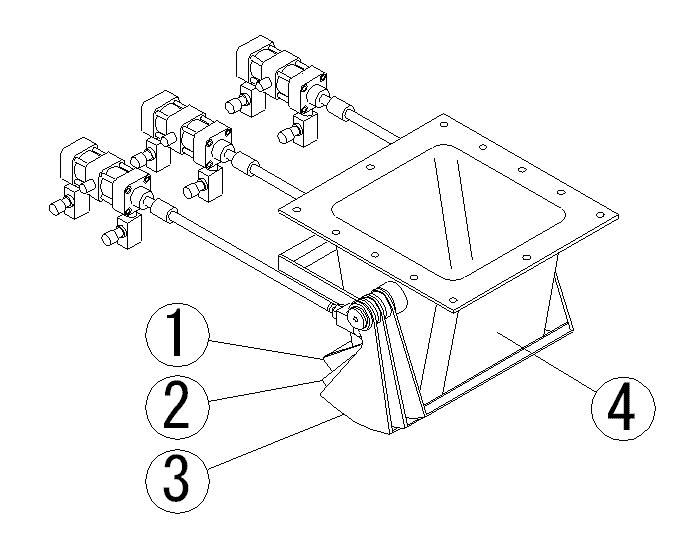 1
2
3
4