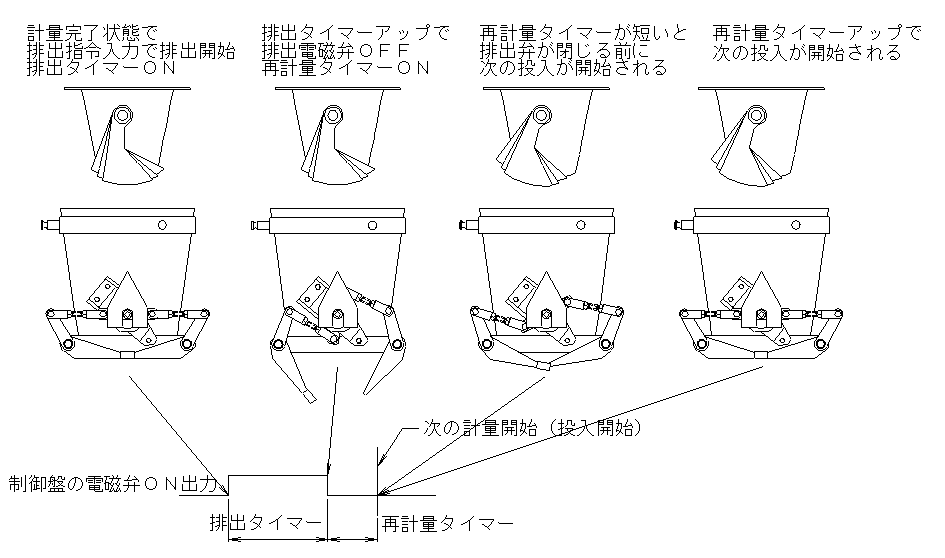 計量完了状態で
排出指令入力で排出開始
排出タイマーＯＮ

排出タイマーアップで
排出電磁弁ＯＦＦ
再計量タイマーＯＮ

再計量タイマーが短いと
排出弁が閉じる前に
次の投入が開始される

再計量タイマーアップで
次の投入が開始される

次の計量開始（投入開始）

制御盤の電磁弁ＯＮ出力

排出タイマー

再計量タイマー