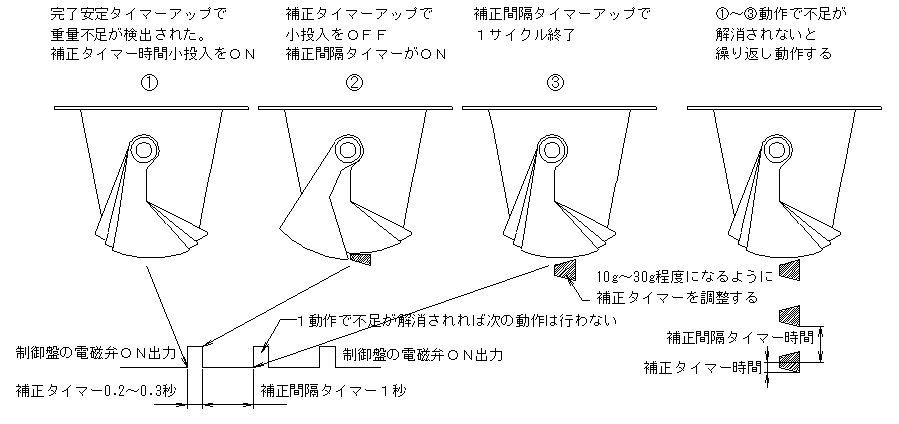 完了安定タイマーアップで
重量不足が検出された。
補正タイマー時間小投入をＯＮ
①

補正タイマーアップで
小投入をＯＦＦ
補正間隔タイマーがＯＮ
②

補正間隔タイマーアップで
１サイクル終了
③

①～③動作で不足が
解消されないと
繰り返し動作する

10g～30g程度になるように
補正タイマーを調整する

１動作で不足が解消されれば次の動作は行わない

制御盤の電磁弁ＯＮ出力

制御盤の電磁弁ＯＮ出力

補正タイマー0.2～0.3秒

補正間隔タイマー１秒

補正間隔タイマー時間

補正タイマー時間