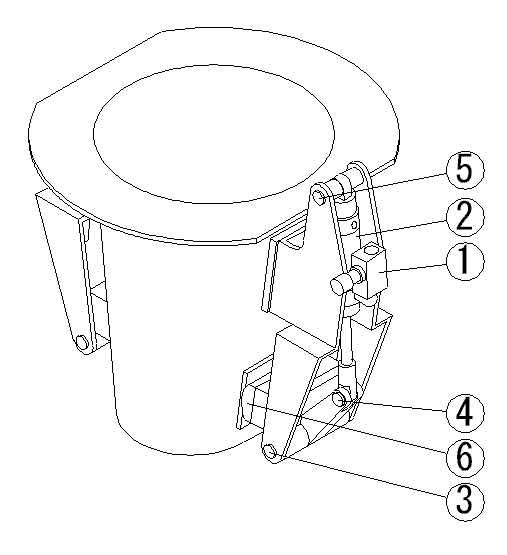 5
2
1
4
6
3