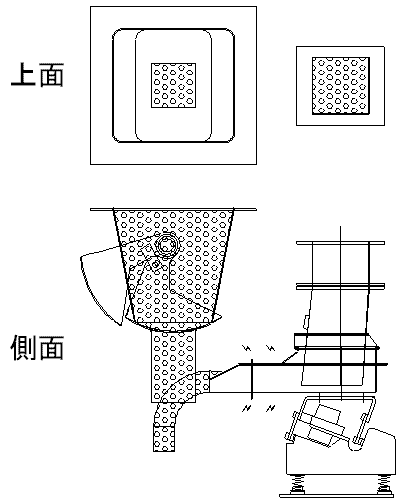 上面

側面