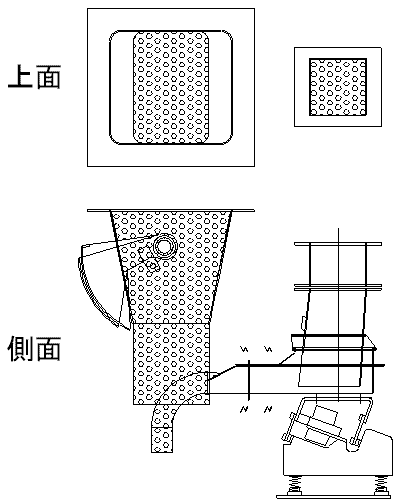 上面

側面