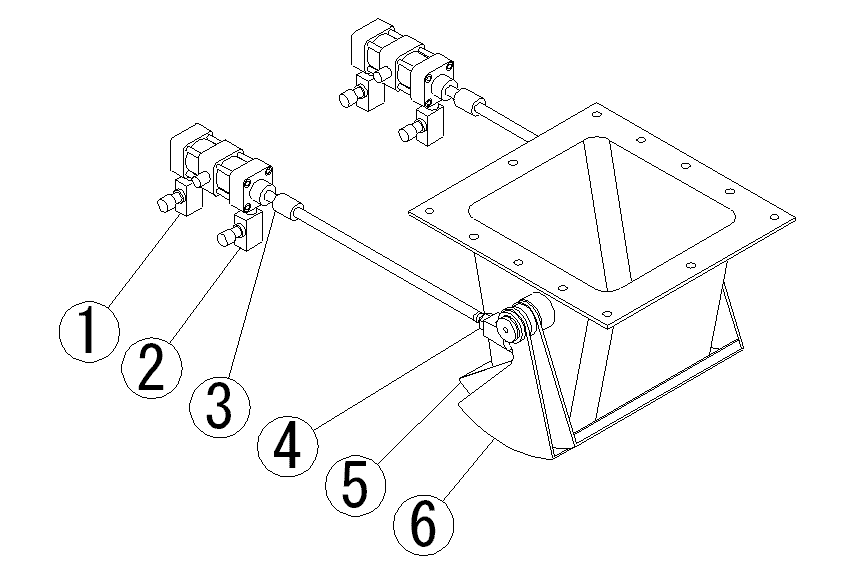 1
2
3
4
5
6